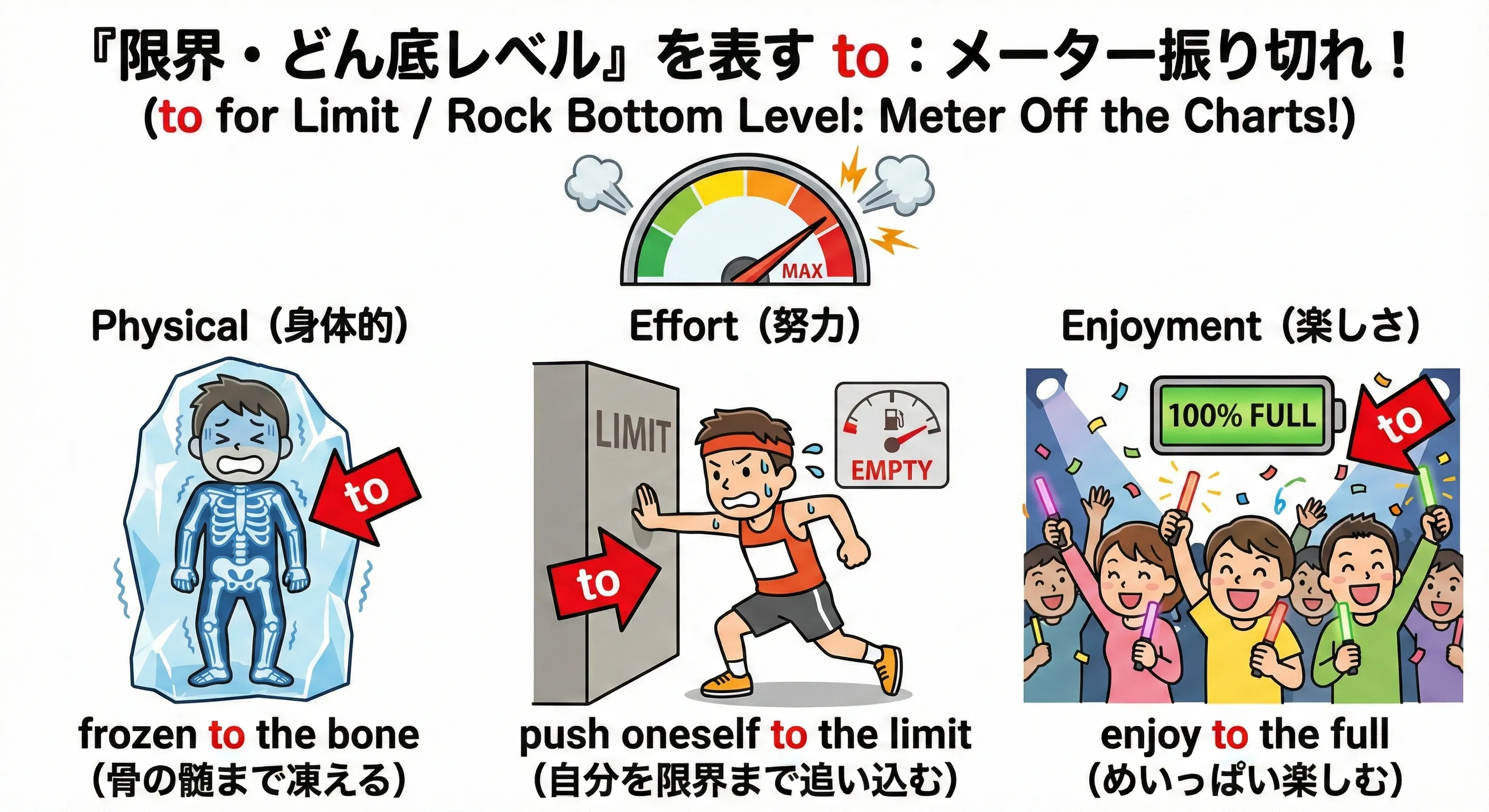 『限界・どん底レベル』を表す to：メーター振り切れ！
(to for Limit / Rock Bottom Level: Meter Off the Charts!)

MAX

Physical（身体的）

to

frozen to the bone
（骨の髄まで凍える）

Effort（努力）

LIMIT

EMPTY

to

push oneself to the limit
（自分を限界まで追い込む）

Enjoyment（楽しさ）

100% FULL

to

enjoy to the full
（めいっぱい楽しむ）